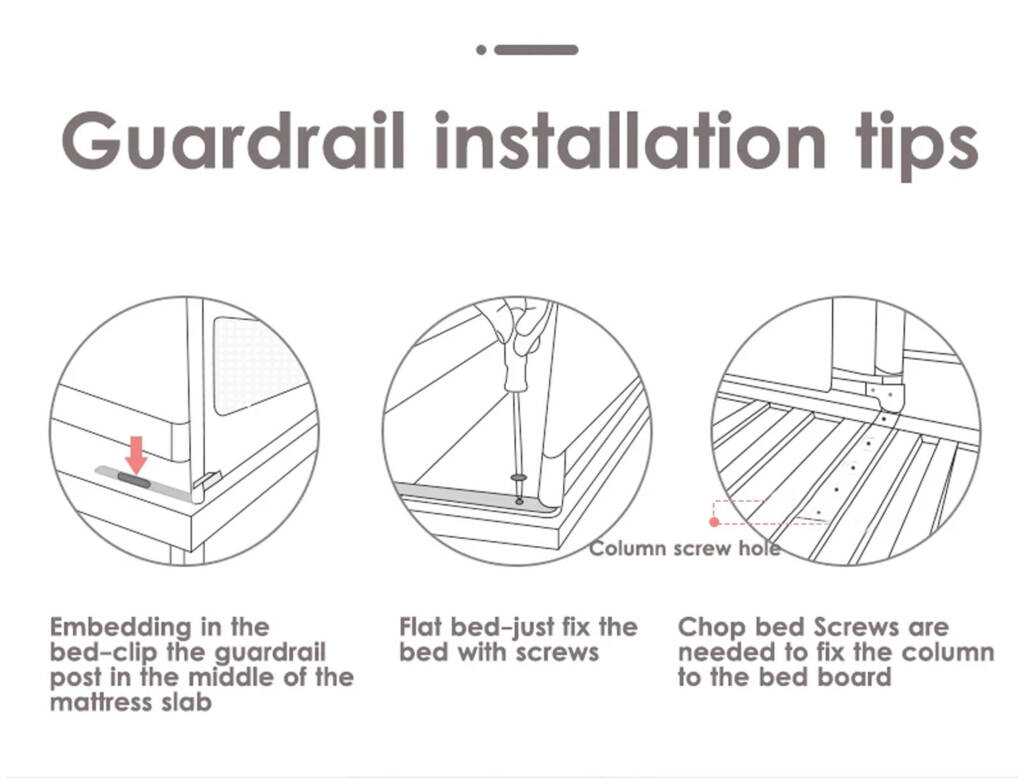 Guardrail installation tips

Column screw hole

Embedding in the bed-clip the guardrail post in the middle of the mattress slab

Flat bed-just fix the bed with screws

Chop bed Screws are needed to fix the column to the bed board